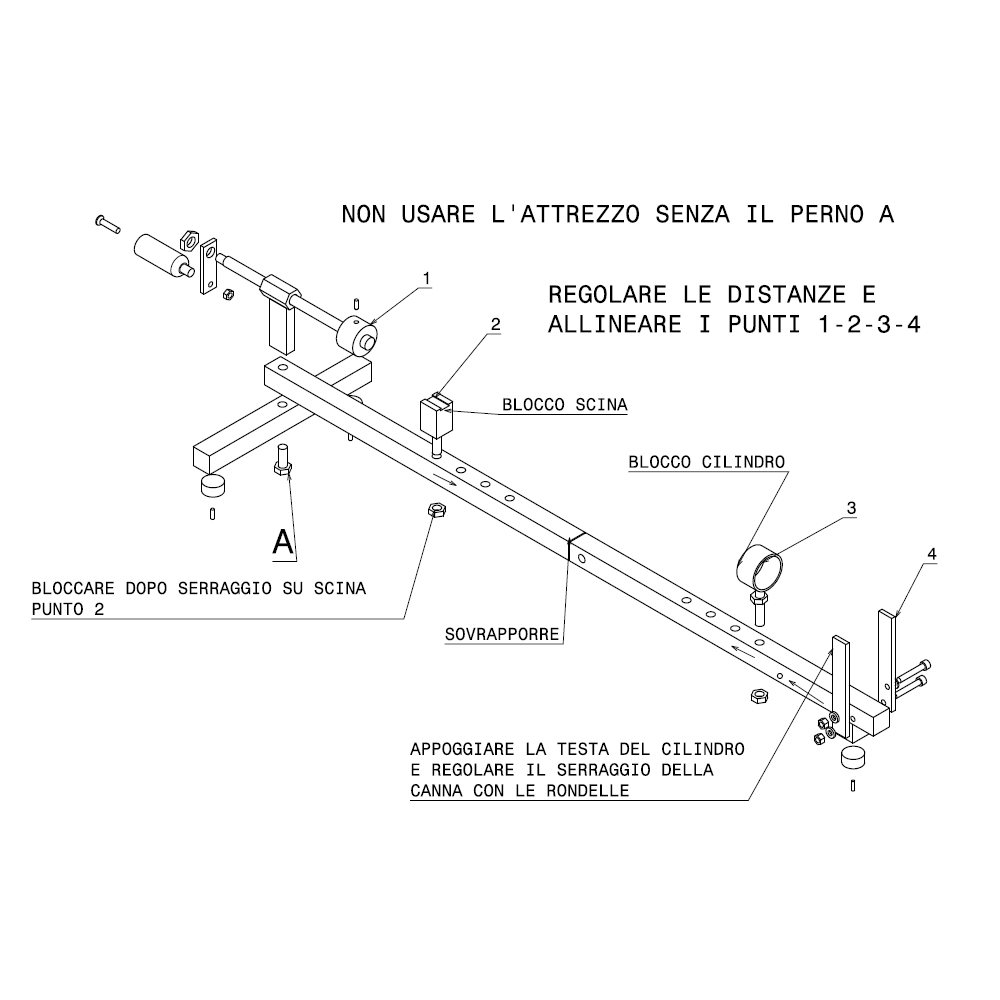 NON USARE L'ATTREZZO SENZA IL PERNO A

REGOLARE LE DISTANZE E
ALLINEARE I PUNTI 1-2-3-4

1

2

BLOCCO SCINA

BLOCCO CILINDRO

3

4

A

BLOCCARE DOPO SERRAGGIO SU SCINA
PUNTO 2

SOVRAPPORRE

APPOGGIARE LA TESTA DEL CILINDRO
E REGOLARE IL SERRAGGIO DELLA
CANNA CON LE RONDELLE